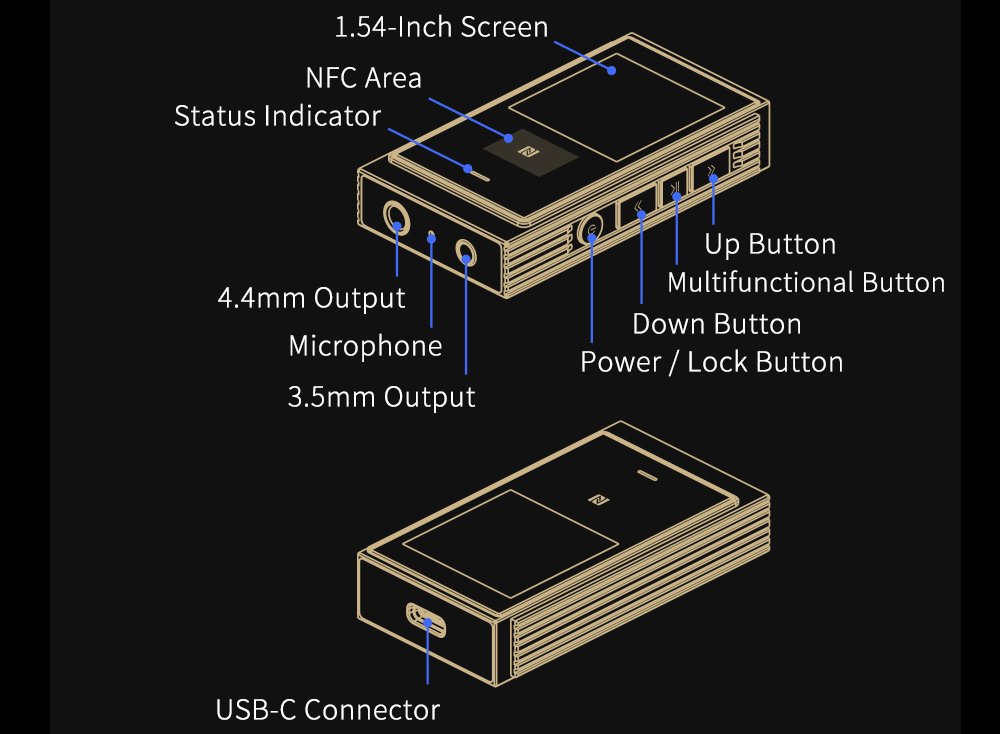 1.54-Inch Screen

NFC Area

Status Indicator

Up Button

Multifunctional Button

4.4mm Output

Down Button

Microphone

Power / Lock Button

3.5mm Output

USB-C Connector